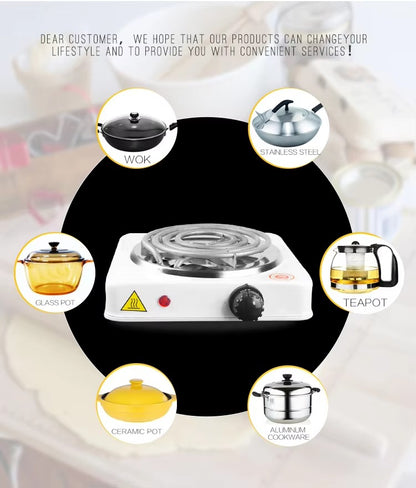 DEAR CUSTOMER, WE HOPE THAT OUR PRODUCTS CAN CHANGEYOUR LIFESTYLE AND TO PROVIDE YOU WITH CONVENIENT SERVICES!

WOK

STAINLESS STEEL

GLASS POT

TEAPOT

CERAMIC POT

ALUMINUM COOKWARE