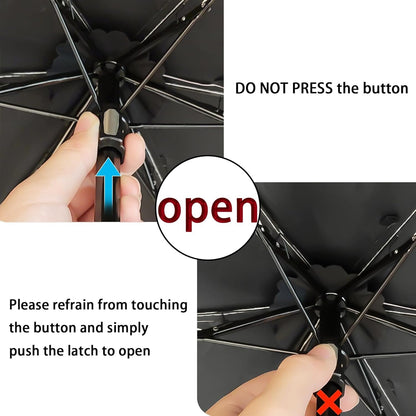 DO NOT PRESS the button

open

Please refrain from touching the button and simply push the latch to open