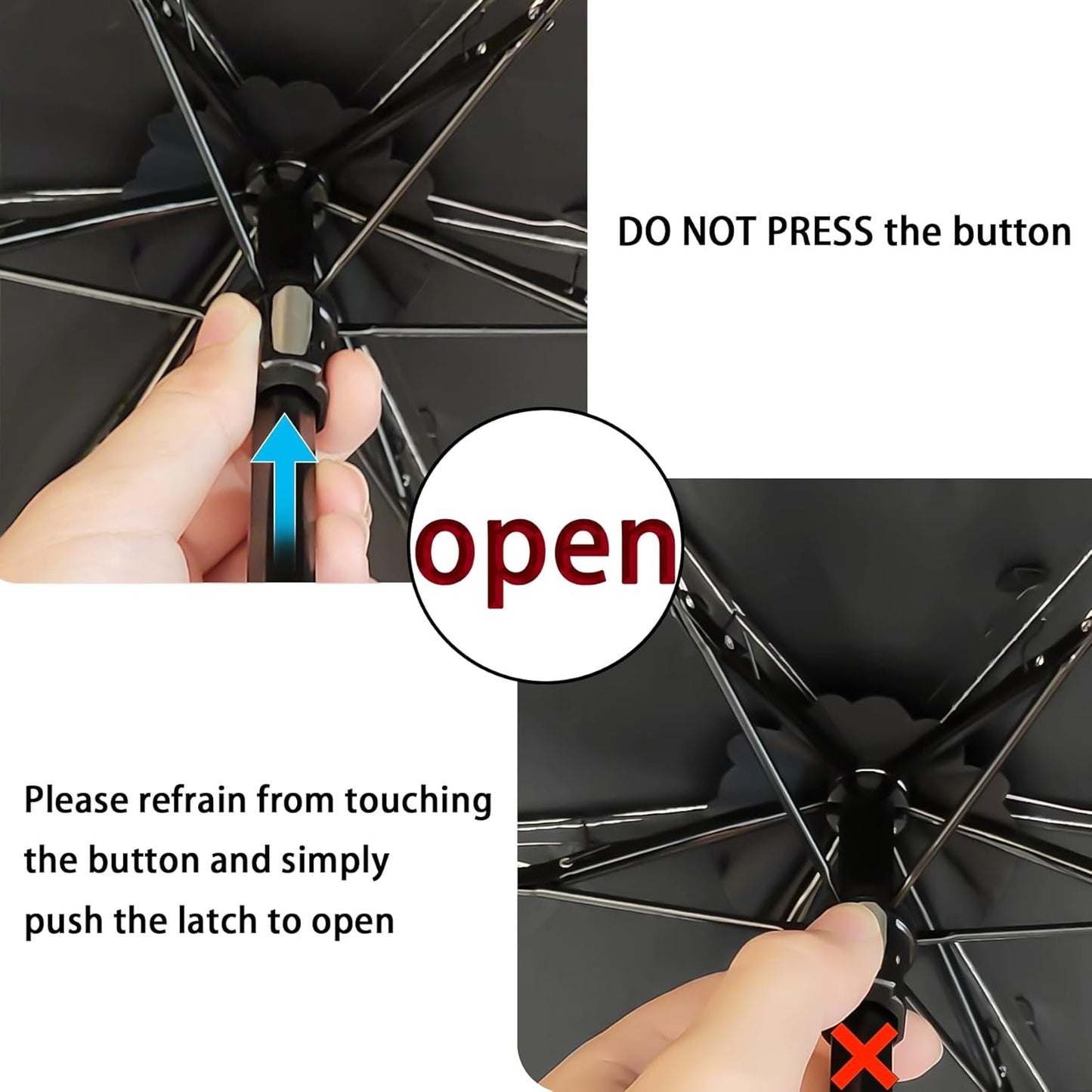 DO NOT PRESS the button

open

Please refrain from touching the button and simply push the latch to open