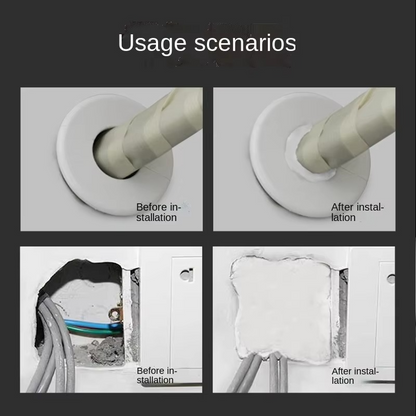 Usage scenarios

Before installation

After installation

Before installation

After installation