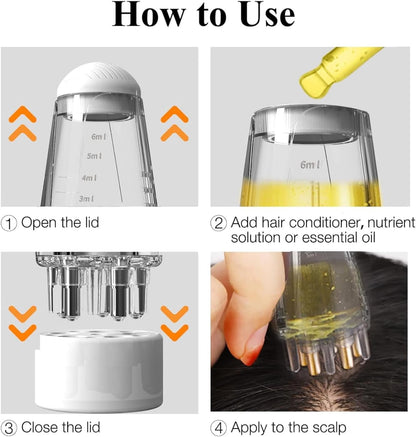 How to Use

6ml
5ml
4ml
3ml

① Open the lid

6ml

② Add hair conditioner, nutrient solution or essential oil

③ Close the lid

④ Apply to the scalp