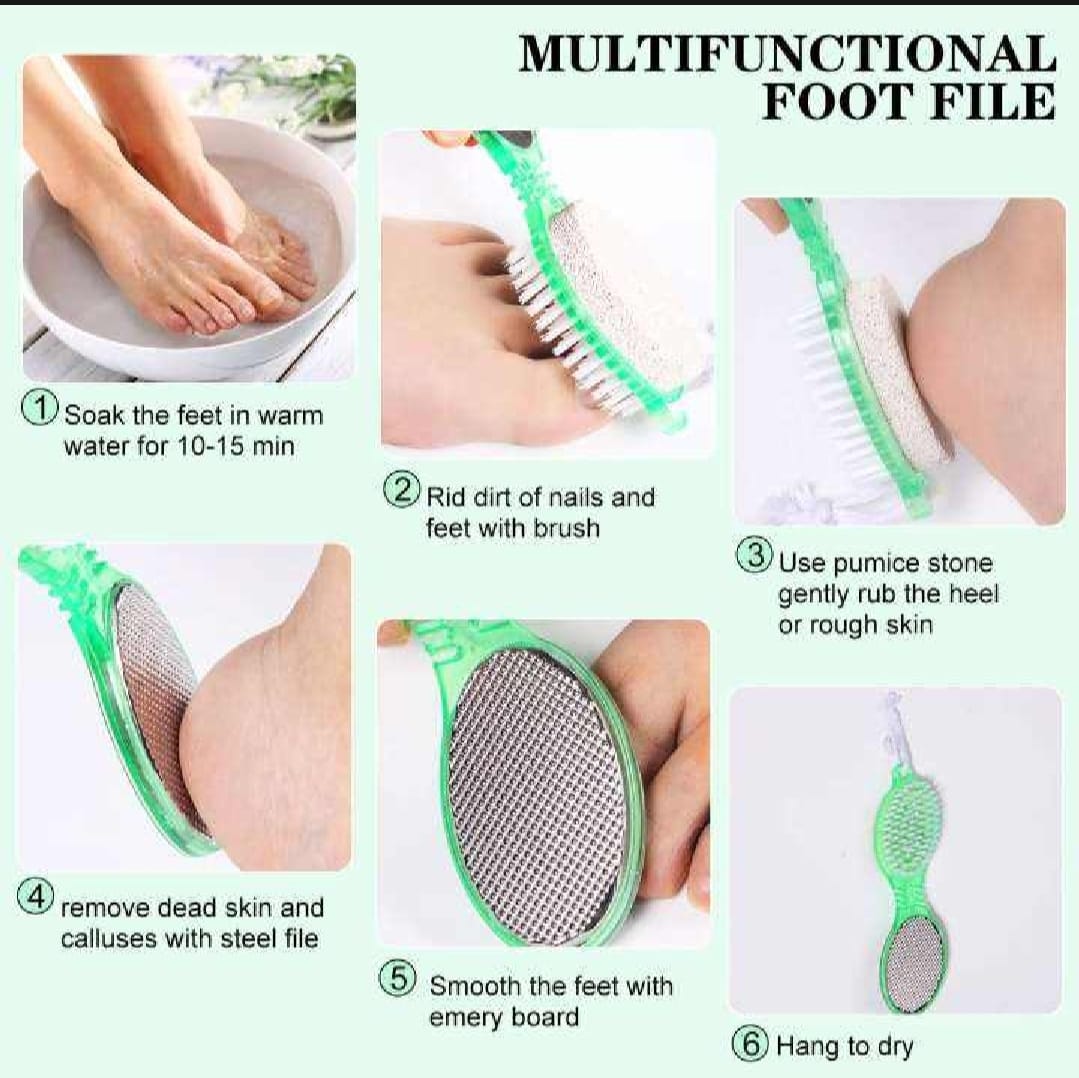 MULTIFUNCTIONAL FOOT FILE

① Soak the feet in warm water for 10-15 min

② Rid dirt of nails and feet with brush

③ Use pumice stone gently rub the heel or rough skin

④ remove dead skin and calluses with steel file

⑤ Smooth the feet with emery board

⑥ Hang to dry