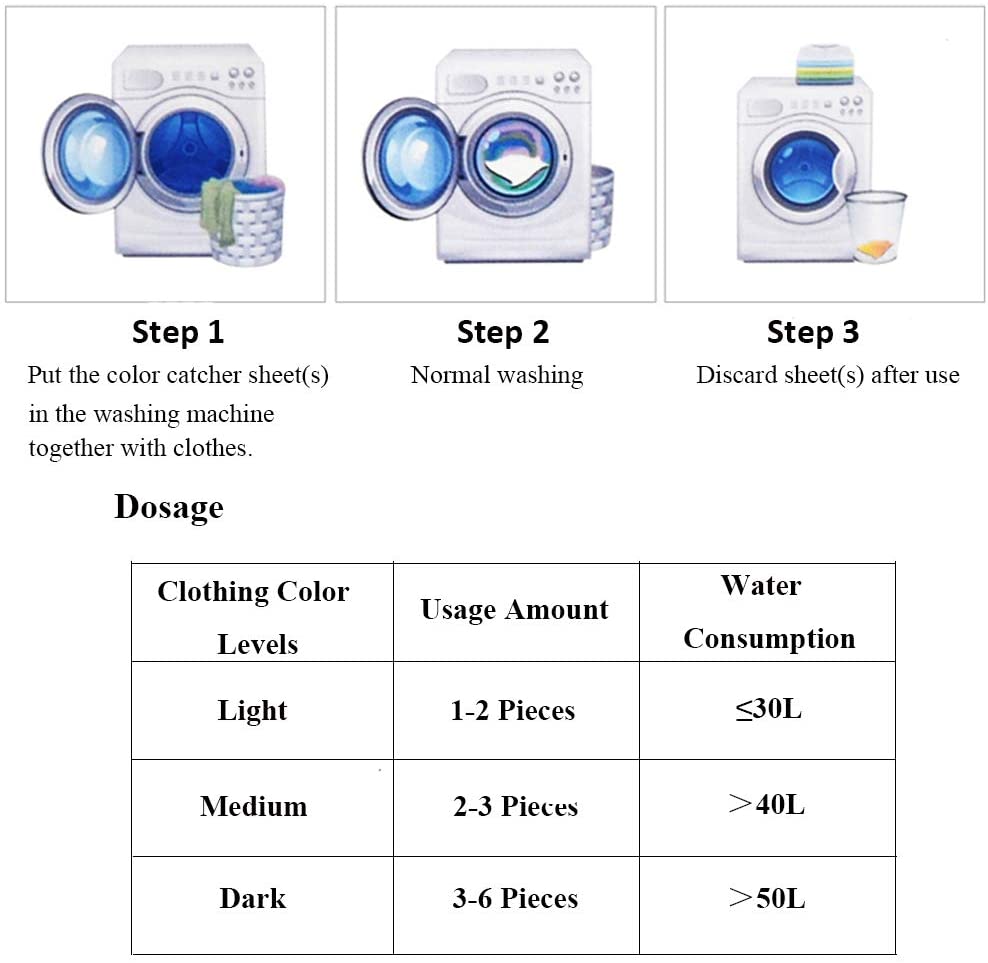 Step 1
Put the color catcher sheet(s) in the washing machine together with clothes.

Step 2
Normal washing

Step 3
Discard sheet(s) after use

Dosage

| Clothing Color Levels | Usage Amount | Water Consumption |
|---|---|---|
| Light | 1-2 Pieces | ≤30L |
| Medium | 2-3 Pieces | ＞40L |
| Dark | 3-6 Pieces | ＞50L |