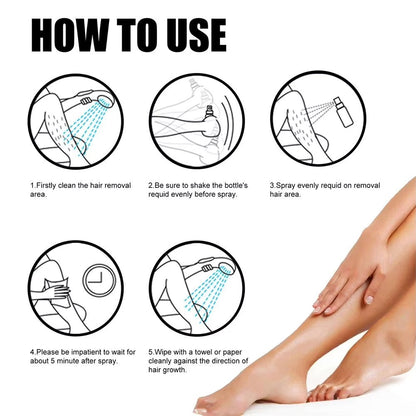 HOW TO USE

1.Firstly clean the hair removal area.

2.Be sure to shake the bottle's requid evenly before spray.

3.Spray evenly requid on removal hair area.

4.Please be impatient to wait for about 5 minute after spray.

5.Wipe with a towel or paper cleanly against the direction of hair growth.