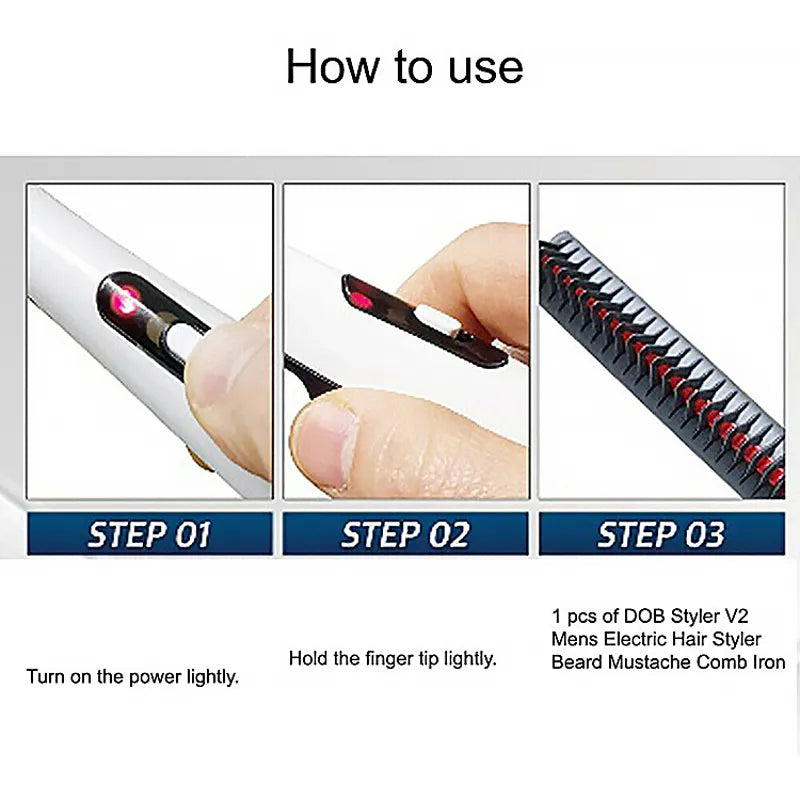 How to use

STEP 01

STEP 02

STEP 03

Turn on the power lightly.

Hold the finger tip lightly.

1 pcs of DOB Styler V2 Mens Electric Hair Styler Beard Mustache Comb Iron