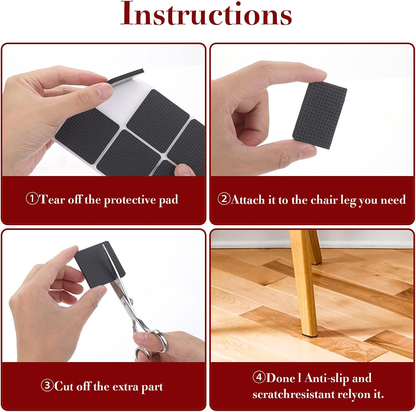 Instructions

①Tear off the protective pad

②Attach it to the chair leg you need

③Cut off the extra part

④Done l Anti-slip and scratchresistant relyon it.