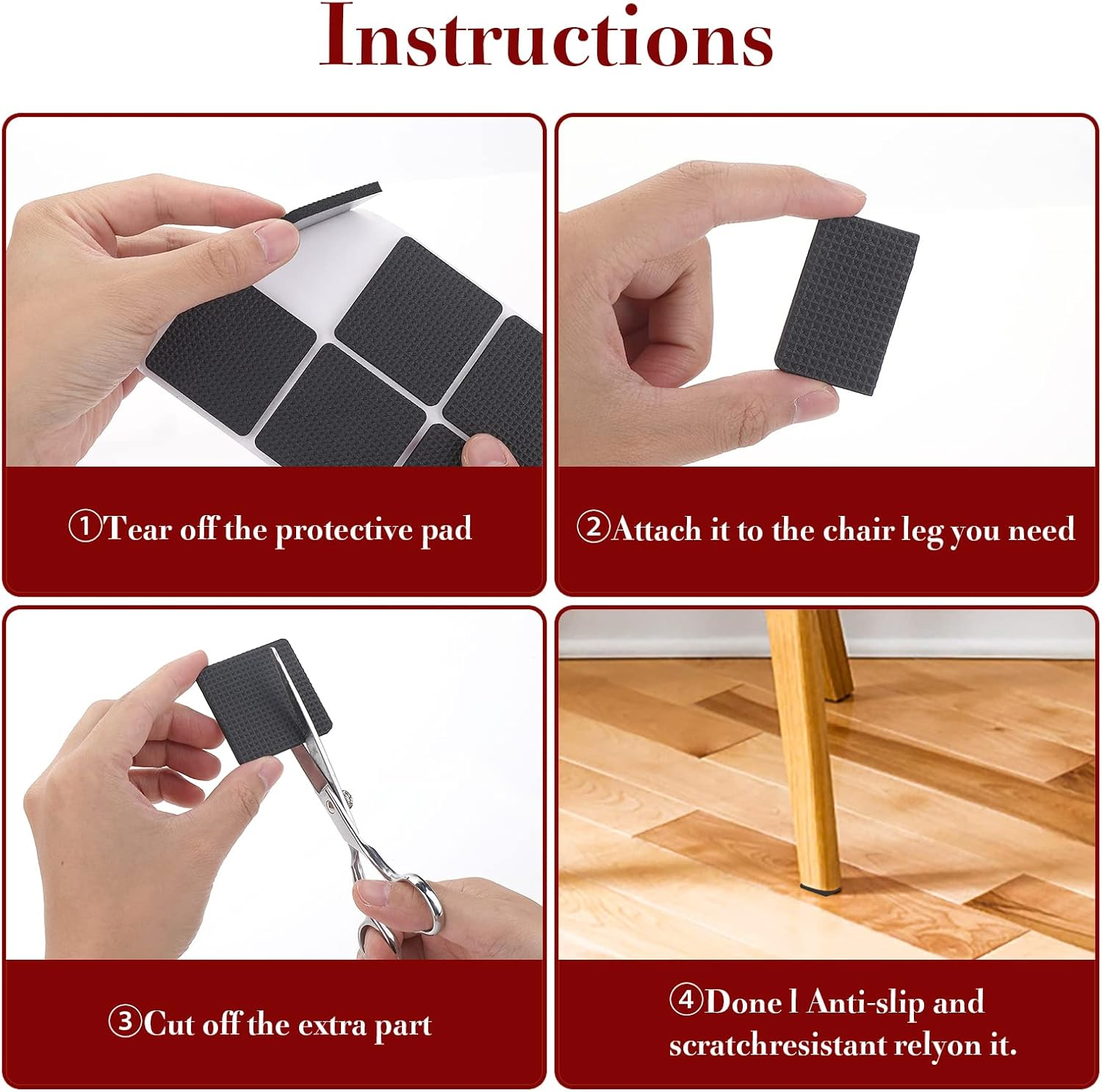 Instructions

①Tear off the protective pad

②Attach it to the chair leg you need

③Cut off the extra part

④Done l Anti-slip and scratchresistant relyon it.