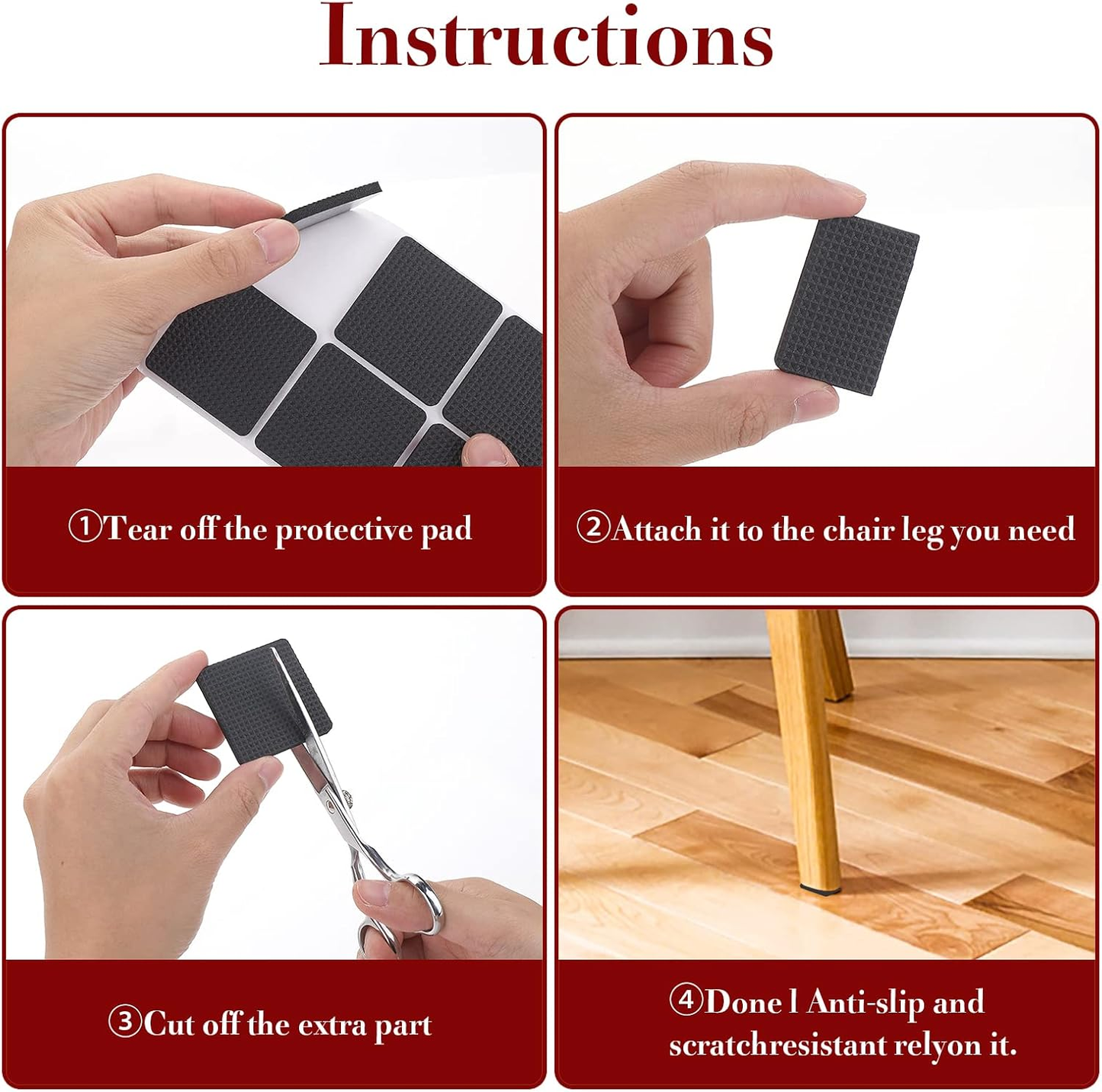 Instructions

①Tear off the protective pad

②Attach it to the chair leg you need

③Cut off the extra part

④Done l Anti-slip and scratchresistant relyon it.