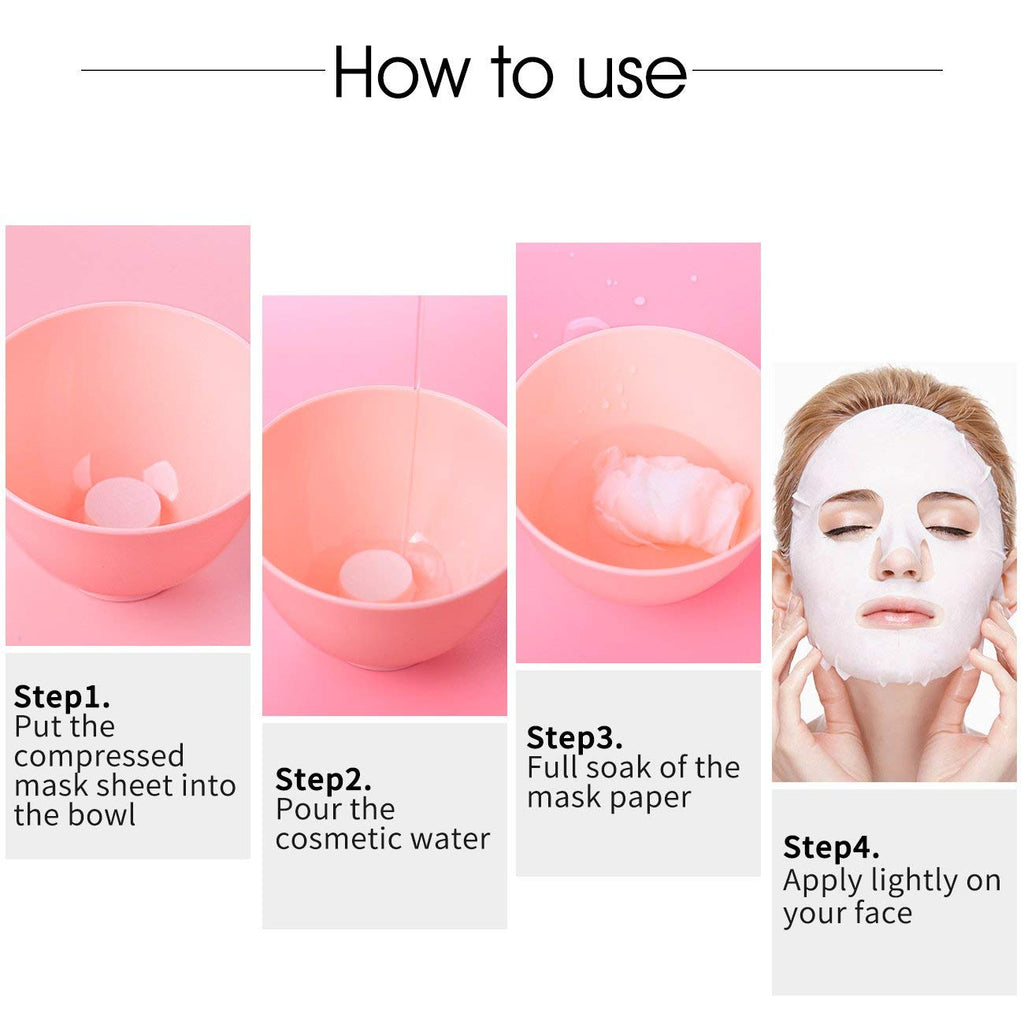 How to use

Step1.
Put the compressed mask sheet into the bowl

Step2.
Pour the cosmetic water

Step3.
Full soak of the mask paper

Step4.
Apply lightly on your face