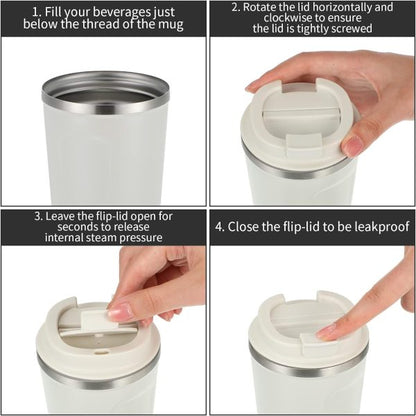 1. Fill your beverages just below the thread of the mug

2. Rotate the lid horizontally and clockwise to ensure the lid is tightly screwed

3. Leave the flip-lid open for seconds to release internal steam pressure

4. Close the flip-lid to be leakproof