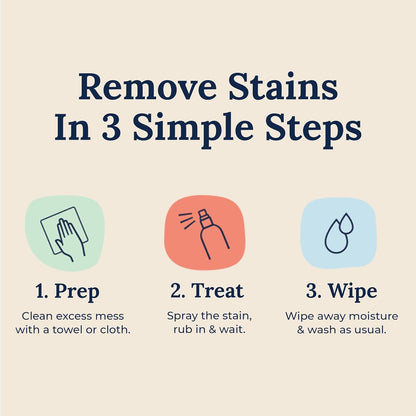 Remove Stains In 3 Simple Steps

1. Prep
Clean excess mess with a towel or cloth.

2. Treat
Spray the stain, rub in & wait.

3. Wipe
Wipe away moisture & wash as usual.