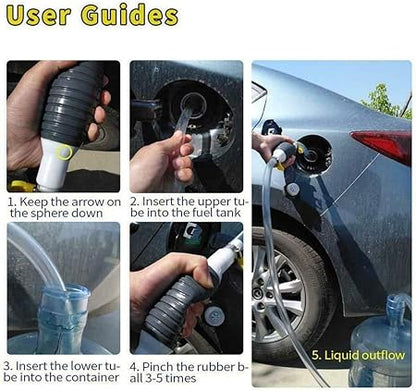 User Guides

1. Keep the arrow on the sphere down

2. Insert the upper tube into the fuel tank

3. Insert the lower tube into the container

4. Pinch the rubber ball 3-5 times

5. Liquid outflow