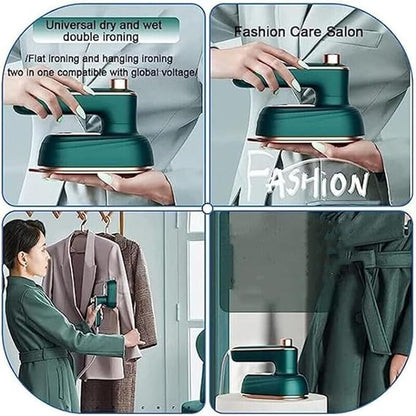 Universal dry and wet double ironing

/Flat ironing and hanging ironing two in one compatible with global voltage/

Fashion Care Salon

FASHION