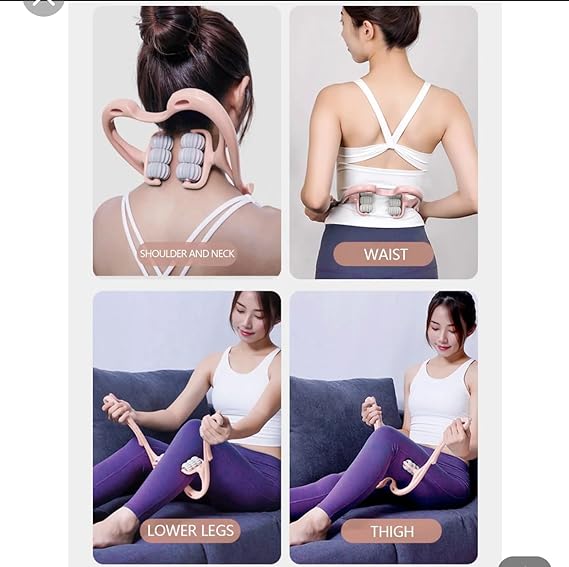 SHOULDER AND NECK

WAIST

LOWER LEGS

THIGH