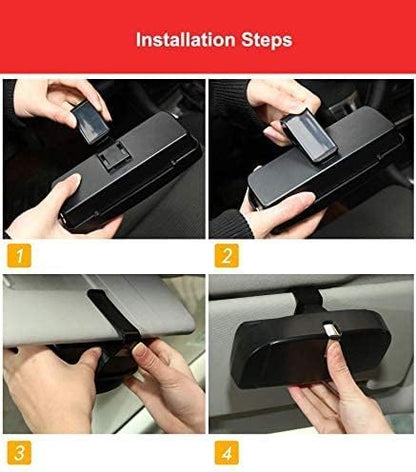 Installation Steps

1

2

3

4