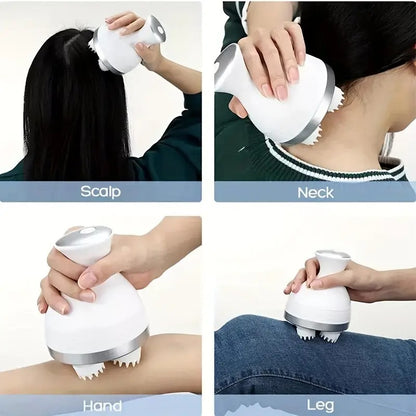 Scalp

Neck

Hand

Leg