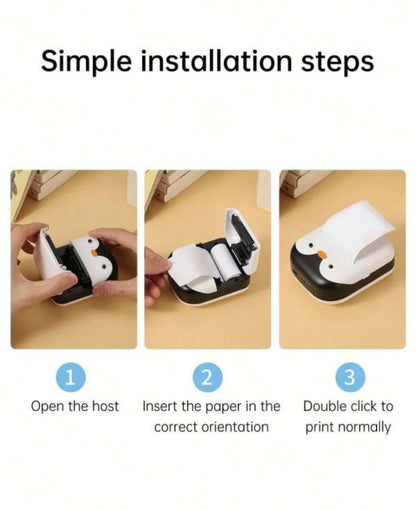 Simple installation steps

1
Open the host

2
Insert the paper in the correct orientation

3
Double click to print normally