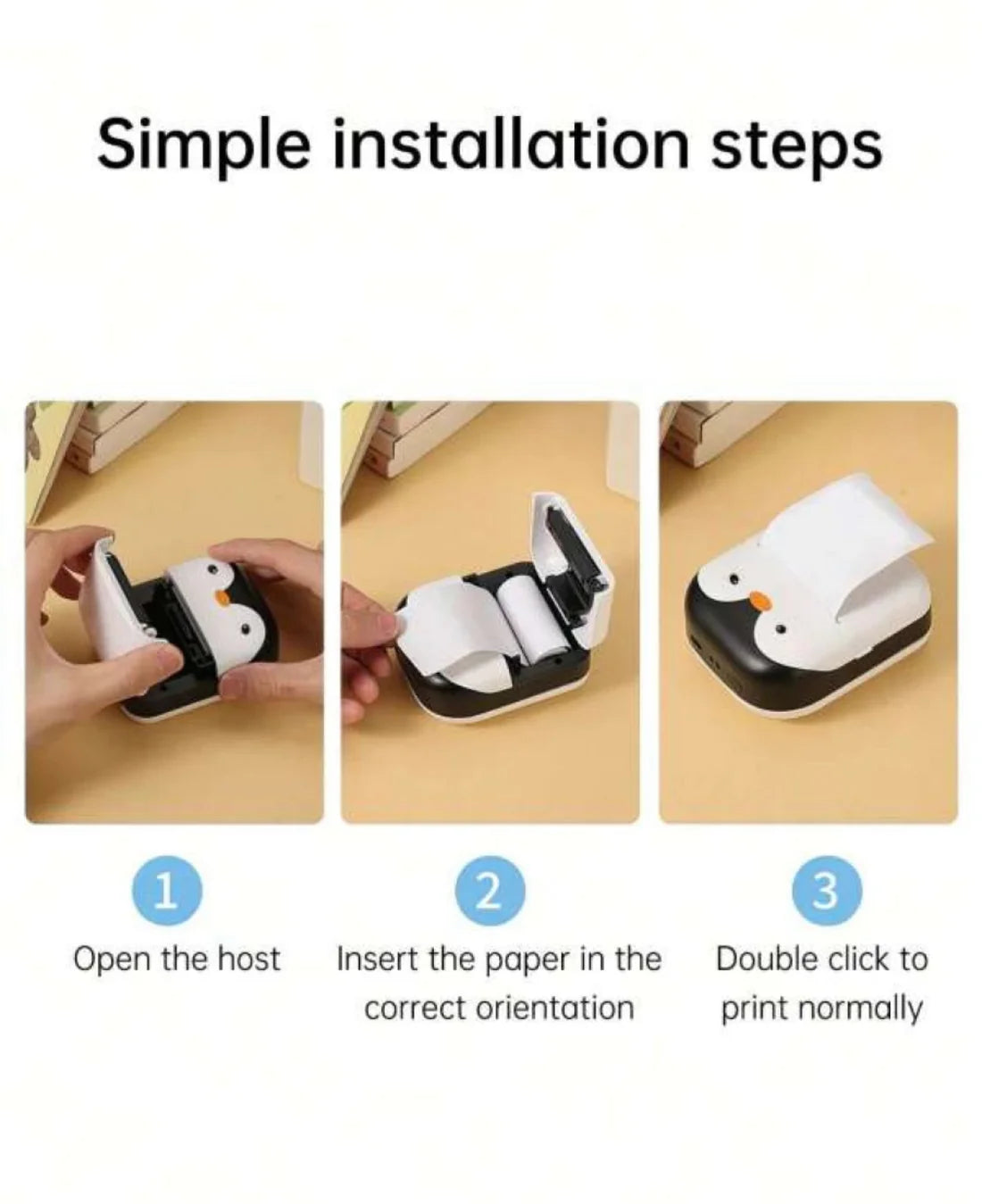 Simple installation steps

1
Open the host

2
Insert the paper in the correct orientation

3
Double click to print normally