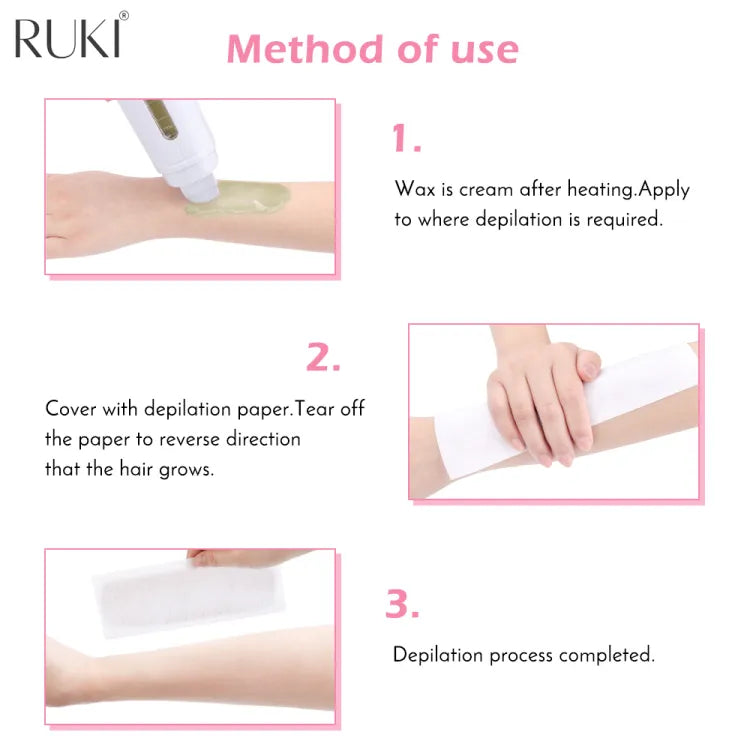 RUKI®

Method of use

1.

Wax is cream after heating.Apply to where depilation is required.

2.

Cover with depilation paper.Tear off the paper to reverse direction that the hair grows.

3.

Depilation process completed.