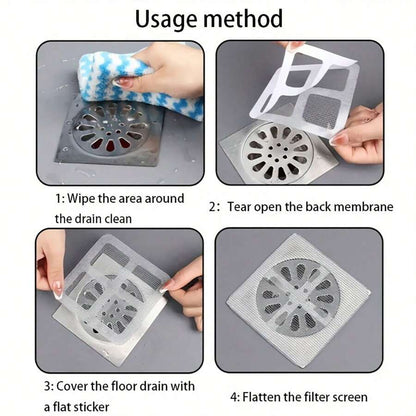 Usage method

1: Wipe the area around the drain clean

2: Tear open the back membrane

3: Cover the floor drain with a flat sticker

4: Flatten the filter screen