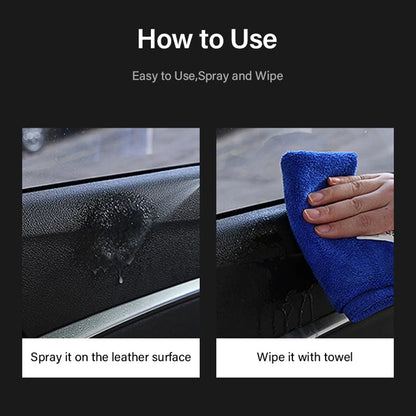 How to Use

Easy to Use,Spray and Wipe

Spray it on the leather surface

Wipe it with towel