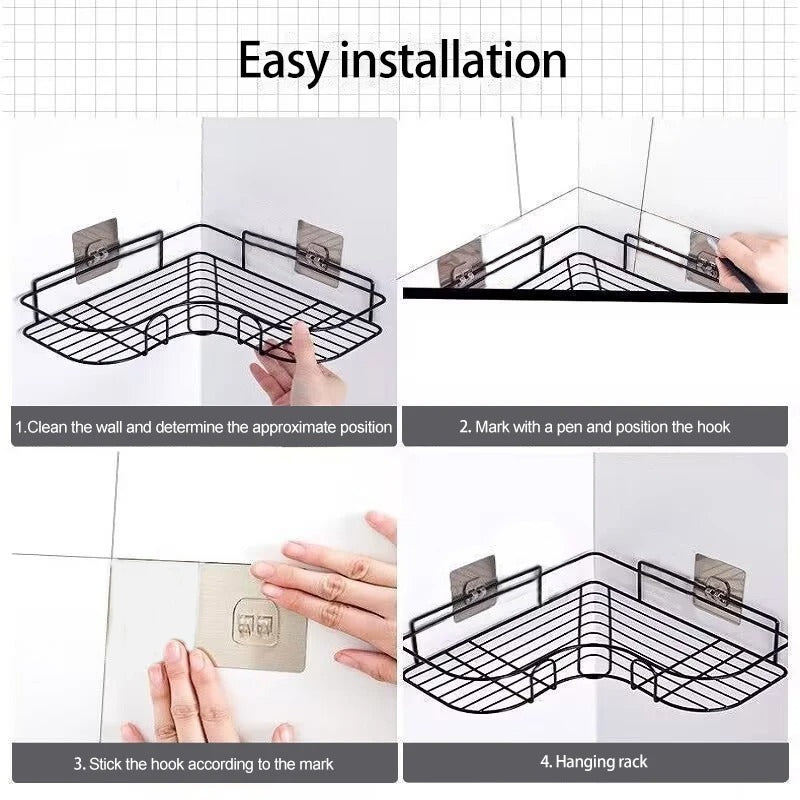 Easy installation

1.Clean the wall and determine the approximate position

2. Mark with a pen and position the hook

3. Stick the hook according to the mark

4. Hanging rack