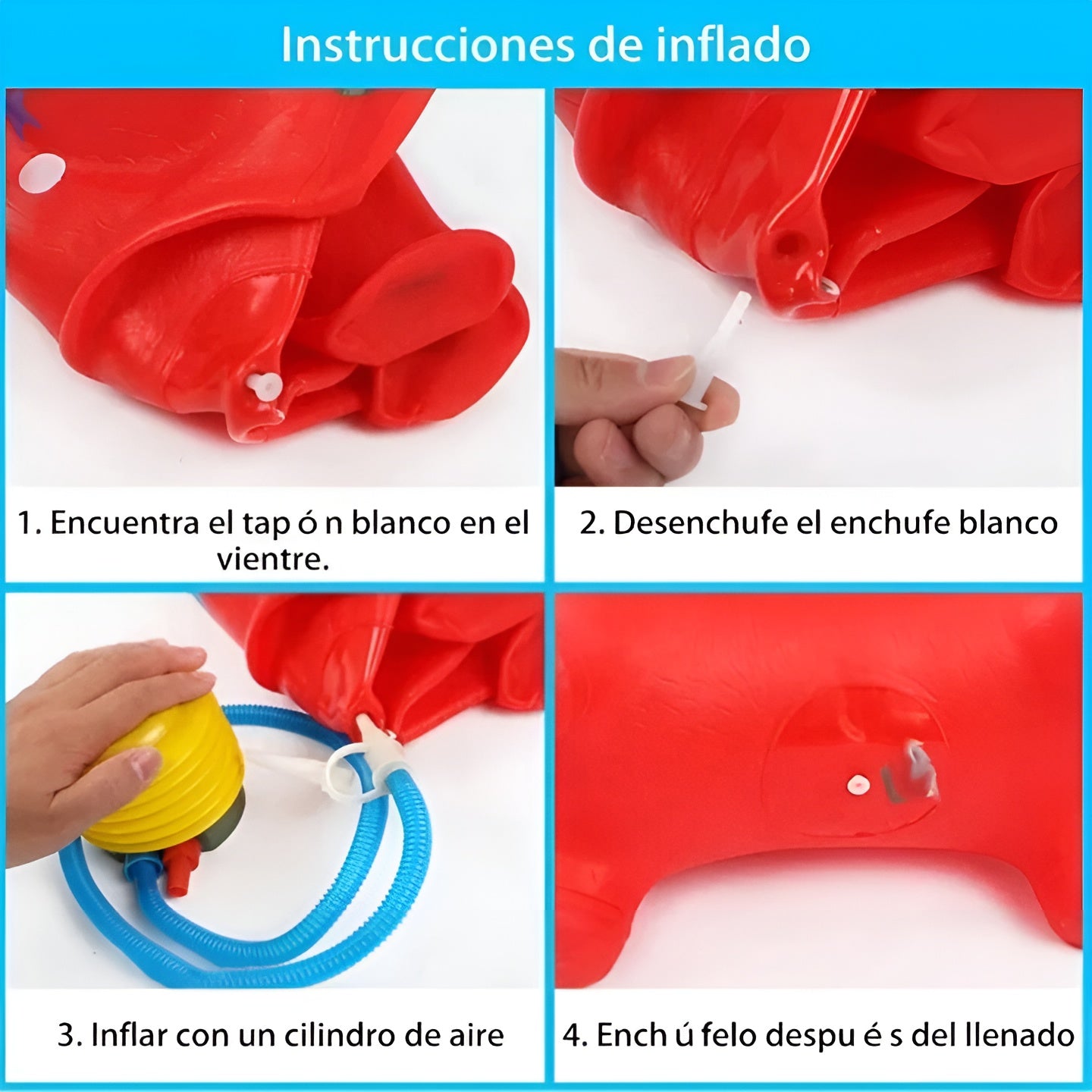 Instrucciones de inflado

1. Encuentra el tap ó n blanco en el vientre.

2. Desenchufe el enchufe blanco

3. Inflar con un cilindro de aire

4. Ench ú felo despu é s del llenado